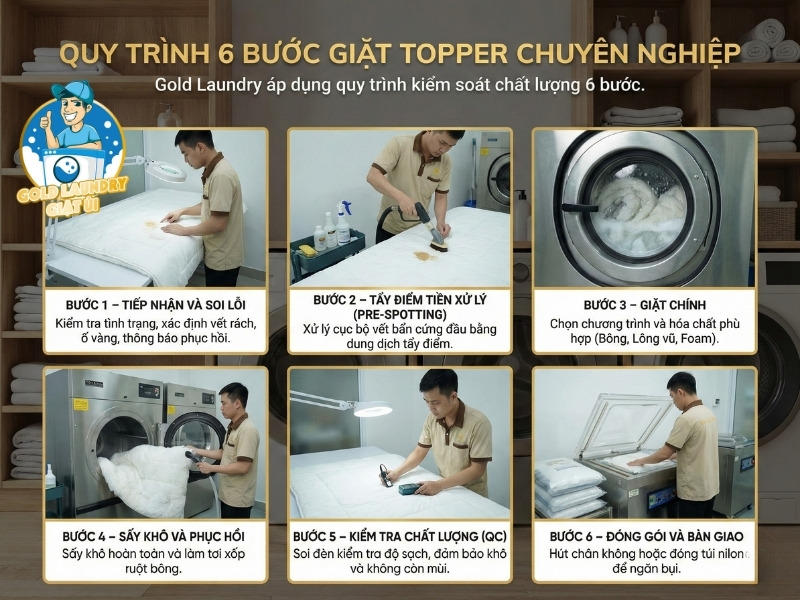 QUY TRÌNH 6 BƯỚC GIẶT TOPPER CHUYÊN NGHIỆP

Gold Laundry áp dụng quy trình kiểm soát chất lượng 6 bước.

GOLD LAUNDRY GIẶT ỦI

BƯỚC 1 – TIẾP NHẬN VÀ SOI LỖI
Kiểm tra tình trạng, xác định vết rách, ố vàng, thông báo phục hồi.

BƯỚC 2 – TẨY ĐIỂM TIỀN XỬ LÝ (PRE-SPOTTING)
Xử lý cục bộ vết bẩn cứng đầu bằng dung dịch tẩy điểm.

BƯỚC 3 – GIẶT CHÍNH
Chọn chương trình và hóa chất phù hợp (Bông, Lông vũ, Foam).

BƯỚC 4 – SẤY KHÔ VÀ PHỤC HỒI
Sấy khô hoàn toàn và làm tơi xốp ruột bông.

BƯỚC 5 – KIỂM TRA CHẤT LƯỢNG (QC)
Soi đèn kiểm tra độ sạch, đảm bảo khô và không còn mùi.

BƯỚC 6 – ĐÓNG GÓI VÀ BÀN GIAO
Hút chân không hoặc đóng túi nilon để ngăn bụi.